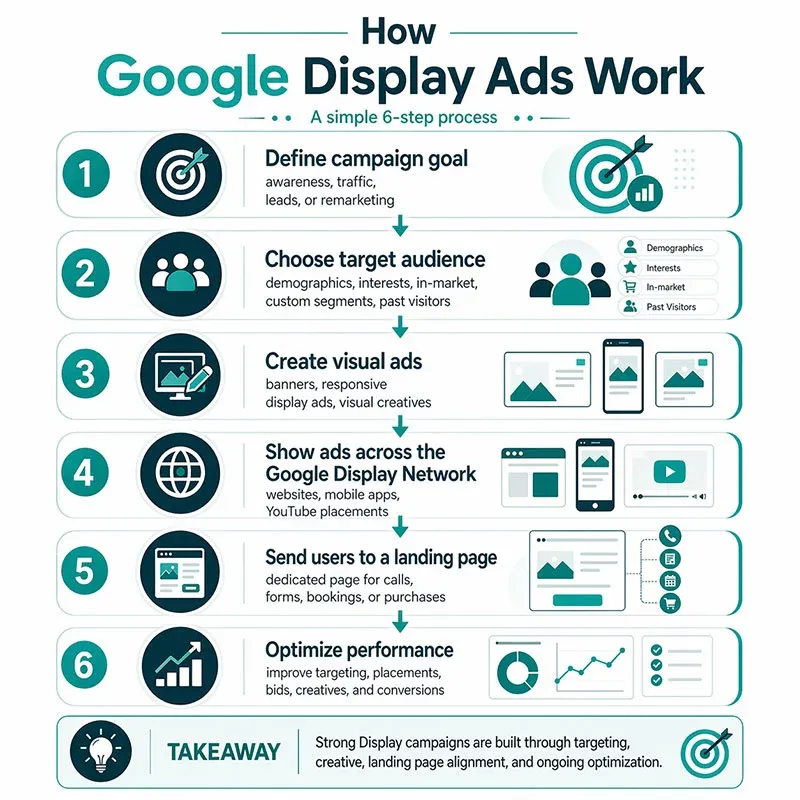 How
Google Display Ads Work
A simple 6-step process

1
Define campaign goal
awareness, traffic, leads, or remarketing

2
Choose target audience
demographics, interests, in-market, custom segments, past visitors
Demographics
Interests
In-market
Past Visitors

3
Create visual ads
banners, responsive display ads, visual creatives

4
Show ads across the Google Display Network
websites, mobile apps, YouTube placements

5
Send users to a landing page
dedicated page for calls, forms, bookings, or purchases

6
Optimize performance
improve targeting, placements, bids, creatives, and conversions

TAKEAWAY
Strong Display campaigns are built through targeting, creative, landing page alignment, and ongoing optimization.