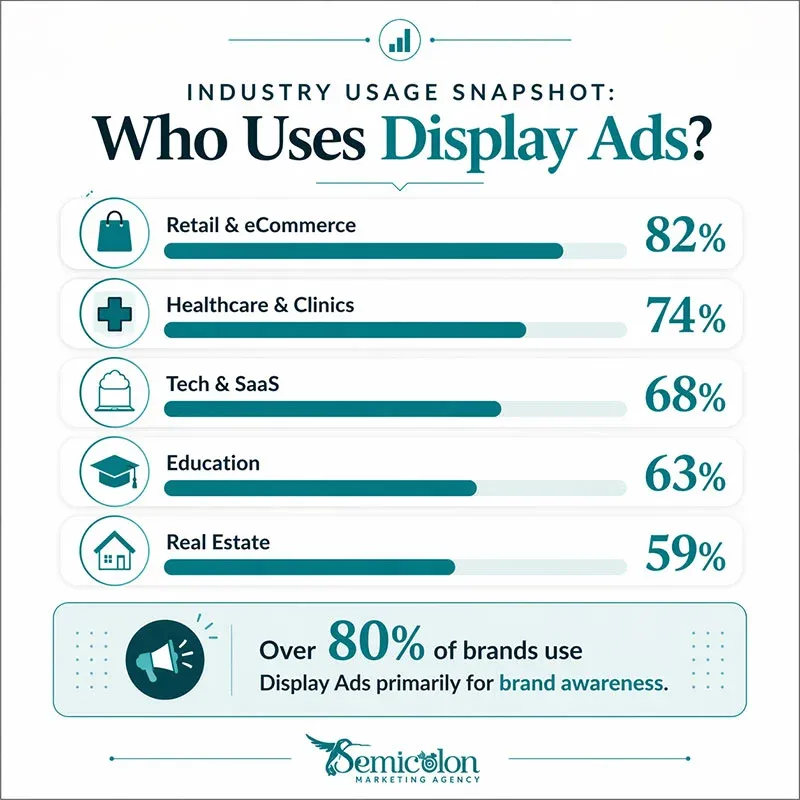 INDUSTRY USAGE SNAPSHOT:
Who Uses Display Ads?

Retail & eCommerce
82%

Healthcare & Clinics
74%

Tech & SaaS
68%

Education
63%

Real Estate
59%

Over 80% of brands use
Display Ads primarily for brand awareness.

Semicolon
MARKETING AGENCY